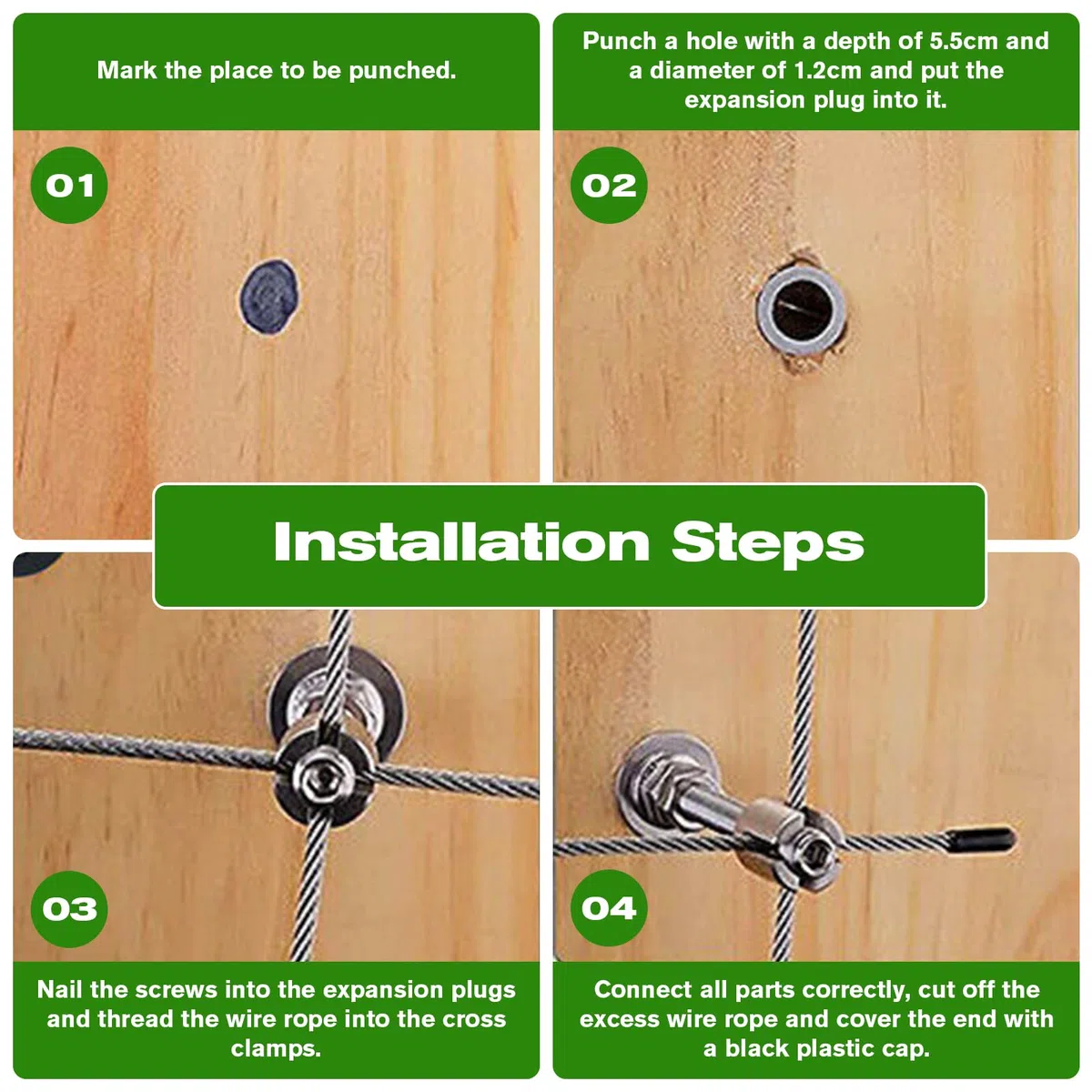 Mark the place to be punched.

01

Punch a hole with a depth of 5.5cm and a diameter of 1.2cm and put the expansion plug into it.

02

Installation Steps

03

Nail the screws into the expansion plugs and thread the wire rope into the cross clamps.

04

Connect all parts correctly, cut off the excess wire rope and cover the end with a black plastic cap.